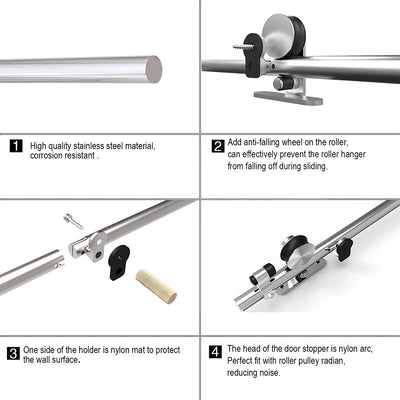 1 High quality stainless steel material, corrosion resistant .

2 Add anti-falling wheel on the roller, can effectively prevent the roller hanger from falling off during sliding.

3 One side of the holder is nylon mat to protect the wall surface.

4 The head of the door stopper is nylon arc, Perfect fit with roller pulley radian, reducing noise.