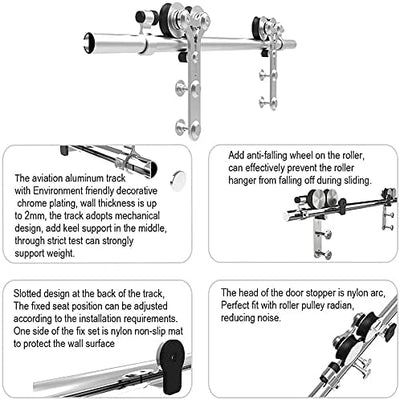 The aviation aluminum track with Environment friendly decorative chrome plating, wall thickness is up to 2mm, the track adopts mechanical design, add keel support in the middle, through strict test can strongly support weight.

Add anti-falling wheel on the roller, can effectively prevent the roller hanger from falling off during sliding.

Slotted design at the back of the track, The fixed seat position can be adjusted according to the installation requirements. One side of the fix set is nylon non-slip mat to protect the wall surface

The head of the door stopper is nylon arc, Perfect fit with roller pulley radian, reducing noise.