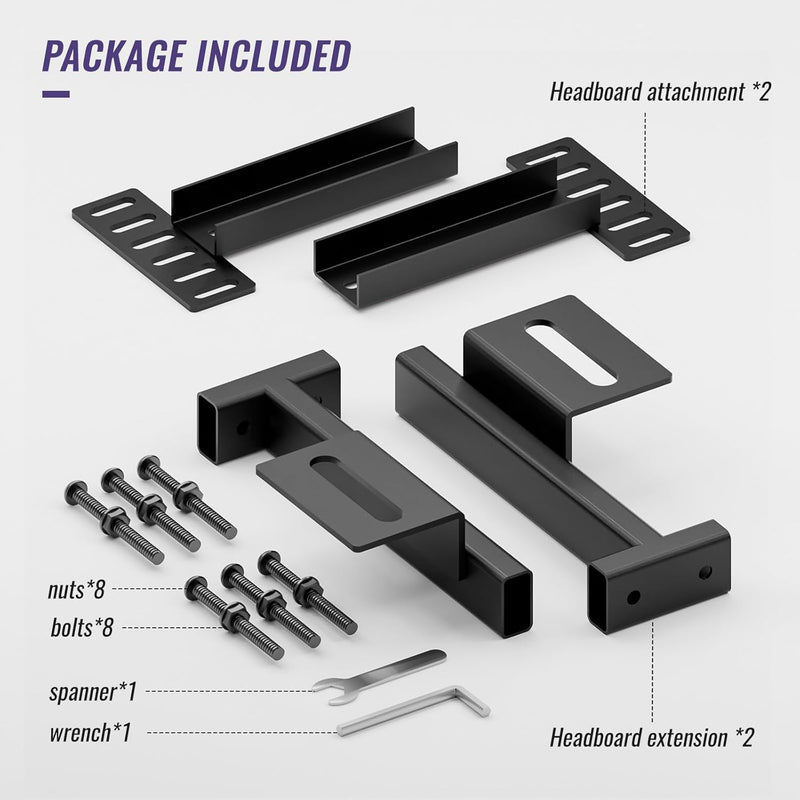 PACKAGE INCLUDED

Headboard attachment *2

nuts*8

bolts*8

spanner*1

wrench*1

Headboard extension *2