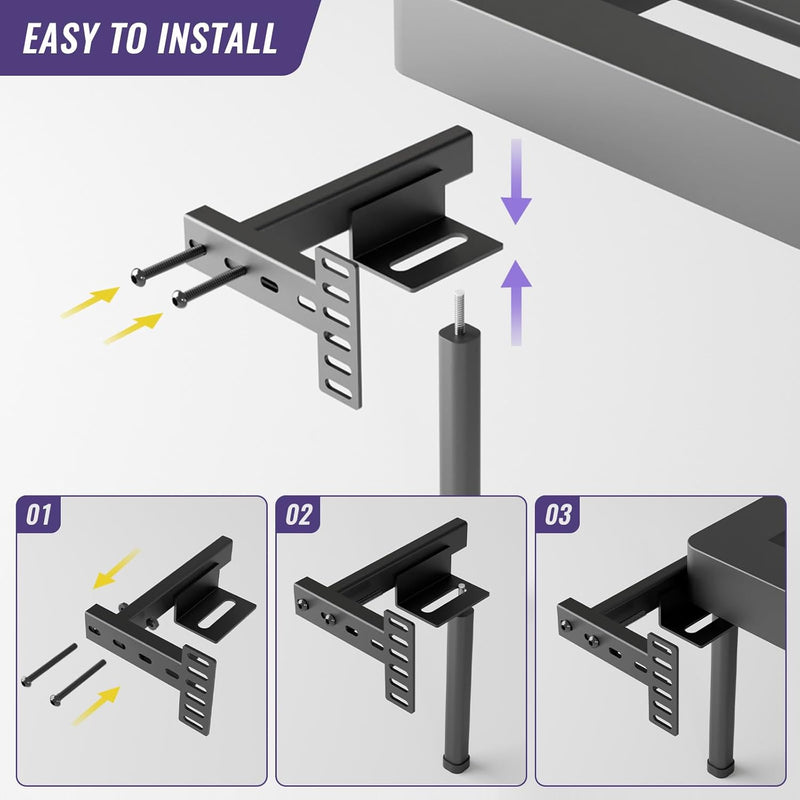 EASY TO INSTALL

01

02

03